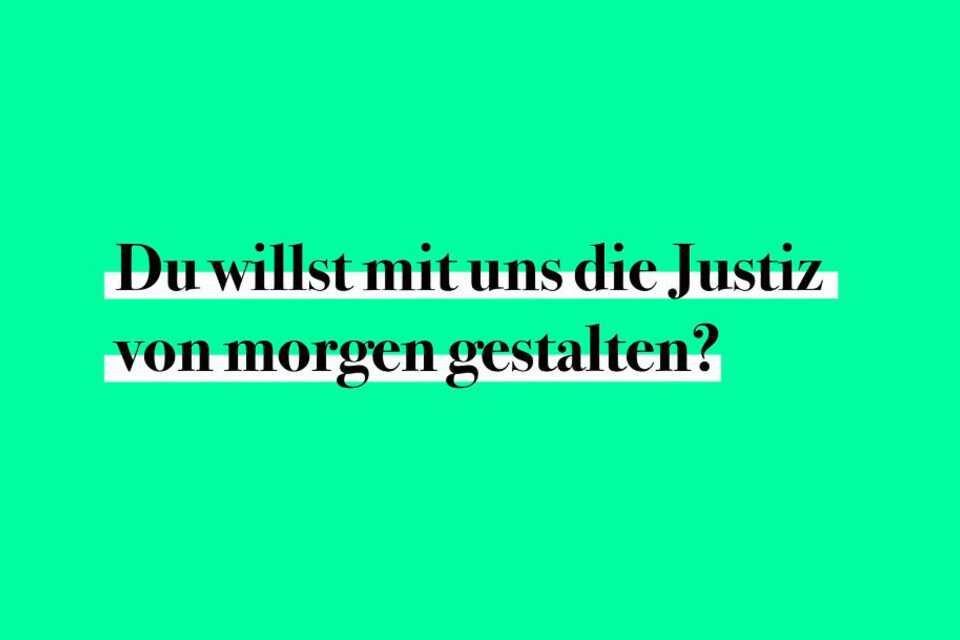 Du willst mit uns die Justiz von morgen gestalten?